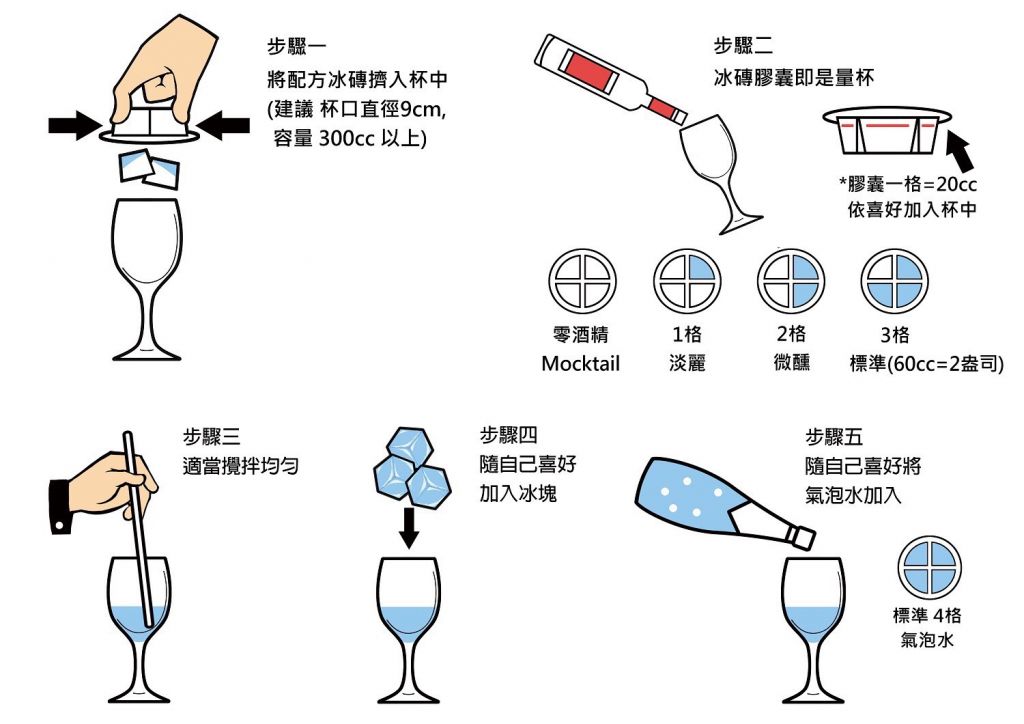 步驟一
將配方冰磚擠入杯中
(建議 杯口直徑9cm,
容量 300cc 以上)

步驟二
冰磚膠囊即是量杯

*膠囊一格=20cc
依喜好加入杯中

零酒精
Mocktail

1格
淡麗

2格
微醺

3格
標準(60cc=2盎司)

步驟三
適當攪拌均勻

步驟四
隨自己喜好
加入冰塊

步驟五
隨自己喜好將
氣泡水加入

標準 4格
氣泡水